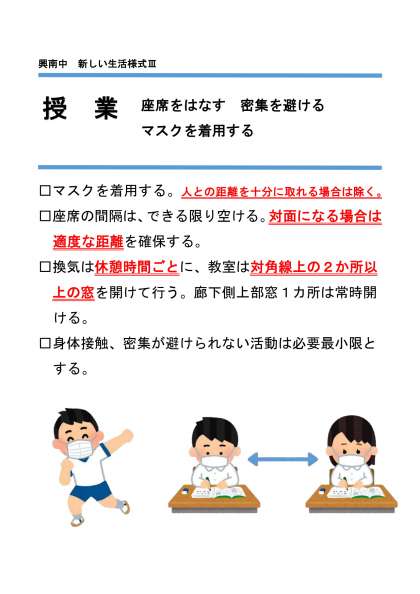 興南中　新しい生活様式Ⅲ

授　業　座席をはなす　密集を避ける
マスクを着用する

□マスクを着用する。人との距離を十分に取れる場合は除く。
□座席の間隔は、できる限り空ける。対面になる場合は適度な距離を確保する。
□換気は休憩時間ごとに、教室は対角線上の２か所以上の窓を開けて行う。廊下側上部窓１カ所は常時開ける。
□身体接触、密集が避けられない活動は必要最小限とする。